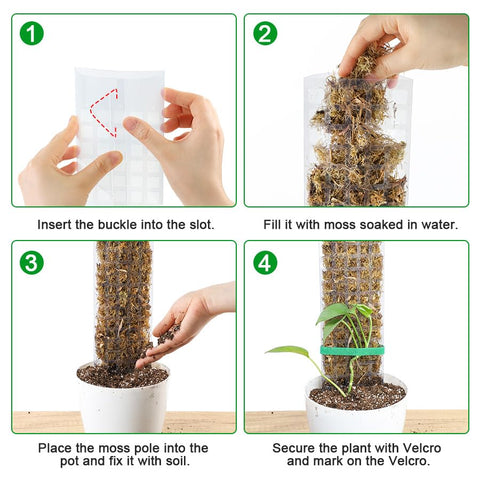 1

Insert the buckle into the slot.

2

Fill it with moss soaked in water.

3

Place the moss pole into the pot and fix it with soil.

4

Secure the plant with Velcro and mark on the Velcro.