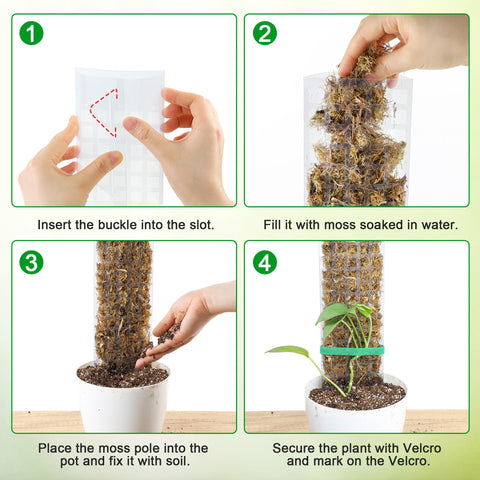 1

Insert the buckle into the slot.

2

Fill it with moss soaked in water.

3

Place the moss pole into the pot and fix it with soil.

4

Secure the plant with Velcro and mark on the Velcro.