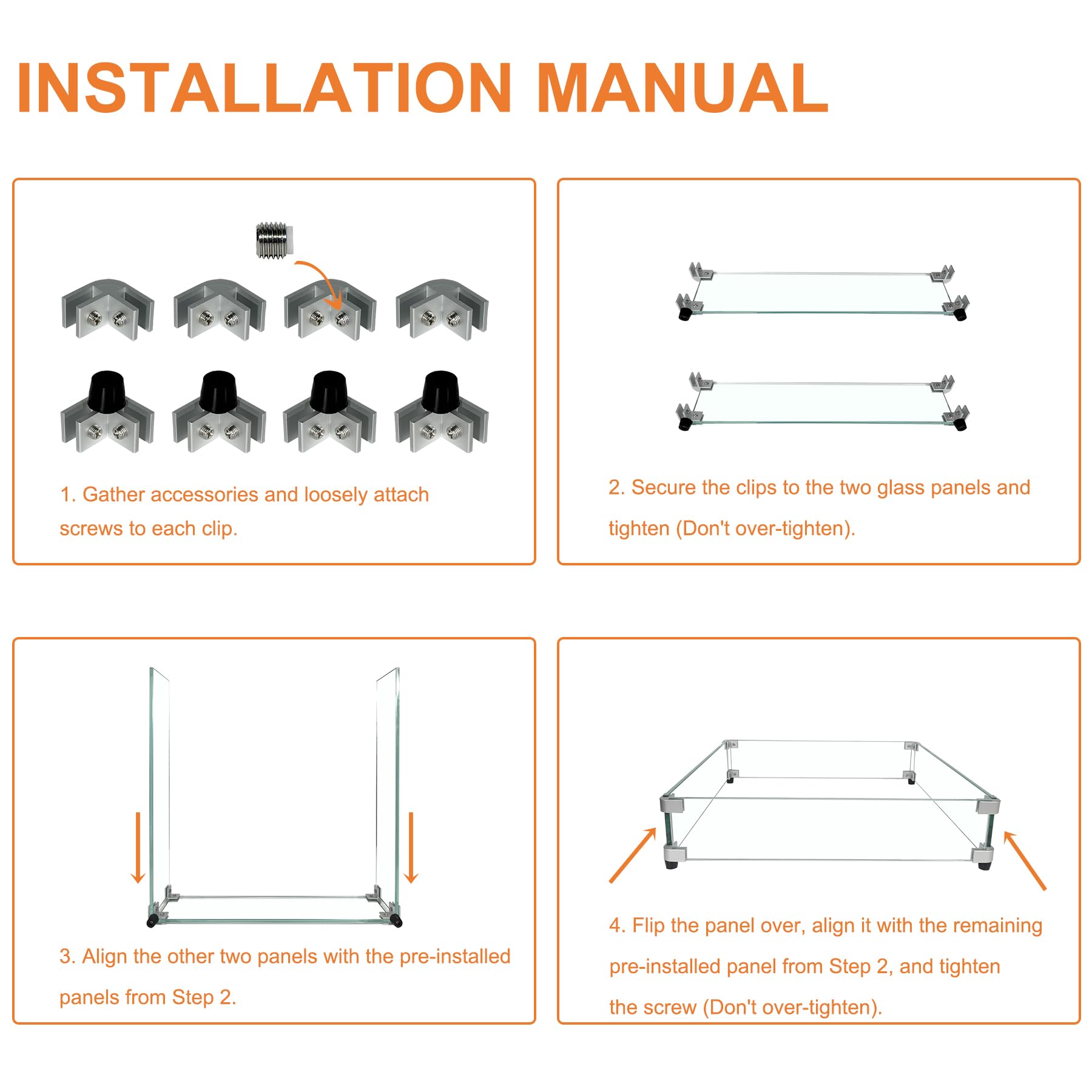 INSTALLATION MANUAL

1. Gather accessories and loosely attach screws to each clip.

2. Secure the clips to the two glass panels and tighten (Don't over-tighten).

3. Align the other two panels with the pre-installed panels from Step 2.

4. Flip the panel over, align it with the remaining pre-installed panel from Step 2, and tighten the screw (Don't over-tighten).