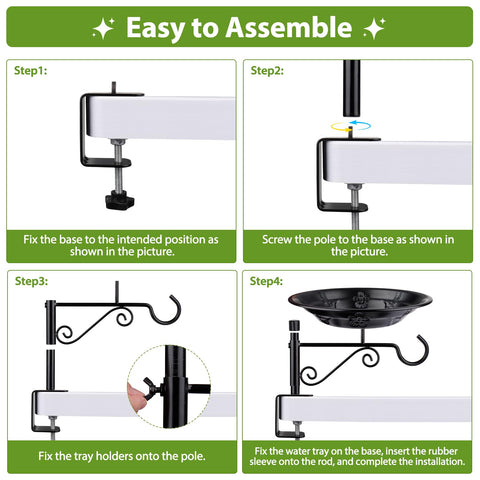 Easy to Assemble

Step1:

Fix the base to the intended position as shown in the picture.

Step2:

Screw the pole to the base as shown in the picture.

Step3:

Fix the tray holders onto the pole.

Step4:

Fix the water tray on the base, insert the rubber sleeve onto the rod, and complete the installation.