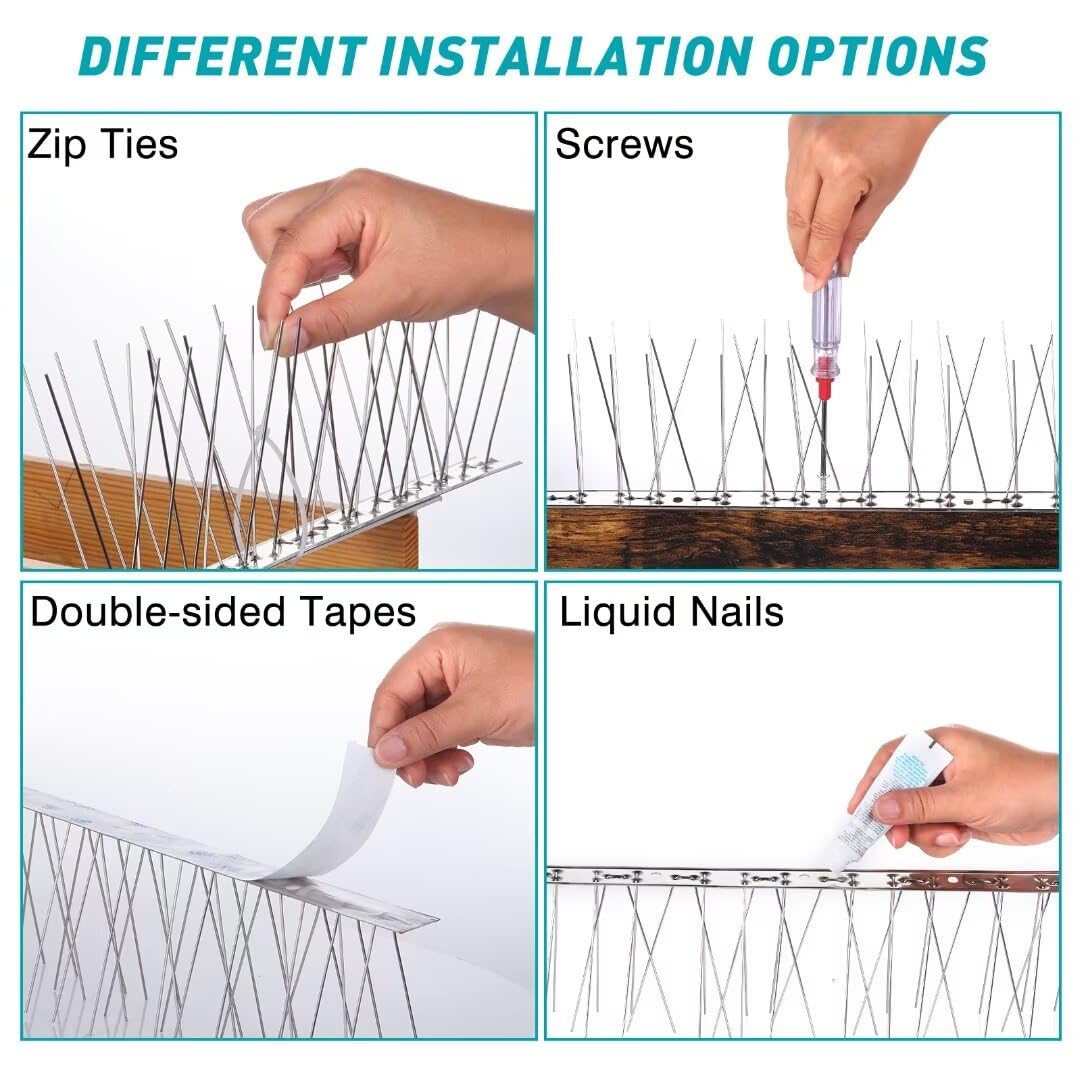 DIFFERENT INSTALLATION OPTIONS

Zip Ties

Screws

Double-sided Tapes

Liquid Nails