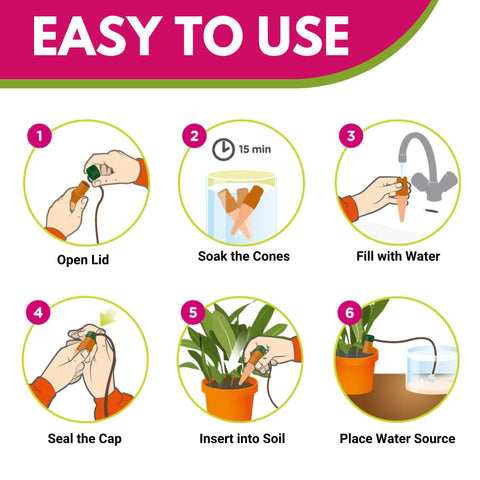 EASY TO USE

1
Open Lid

2
15 min
Soak the Cones

3
Fill with Water

4
Seal the Cap

5
Insert into Soil

6
Place Water Source