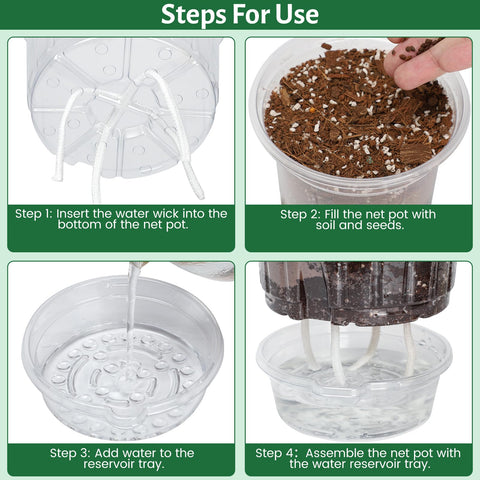 Steps For Use

Step 1: Insert the water wick into the bottom of the net pot.

Step 2: Fill the net pot with soil and seeds.

Step 3: Add water to the reservoir tray.

Step 4: Assemble the net pot with the water reservoir tray.