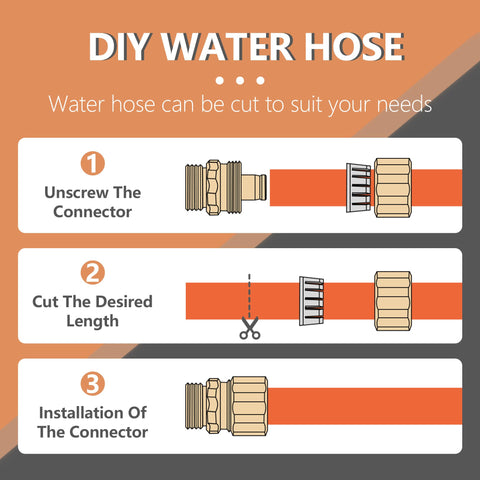 DIY WATER HOSE

Water hose can be cut to suit your needs

1
Unscrew The Connector

2
Cut The Desired Length

3
Installation Of The Connector