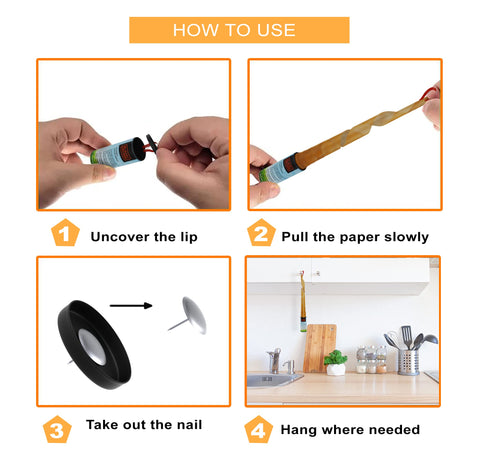 HOW TO USE

1 Uncover the lip

2 Pull the paper slowly

3 Take out the nail

4 Hang where needed