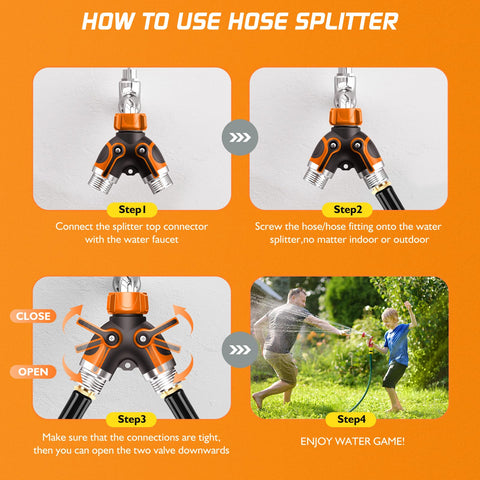 HOW TO USE HOSE SPLITTER

Step1
Connect the splitter top connector with the water faucet

Step2
Screw the hose/hose fitting onto the water splitter,no matter indoor or outdoor

CLOSE
OPEN

Step3
Make sure that the connections are tight, then you can open the two valve downwards

Step4
ENJOY WATER GAME!