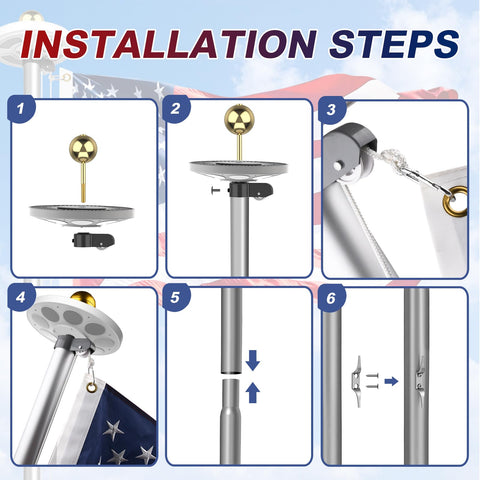 INSTALLATION STEPS

1

2

3

4

5

6