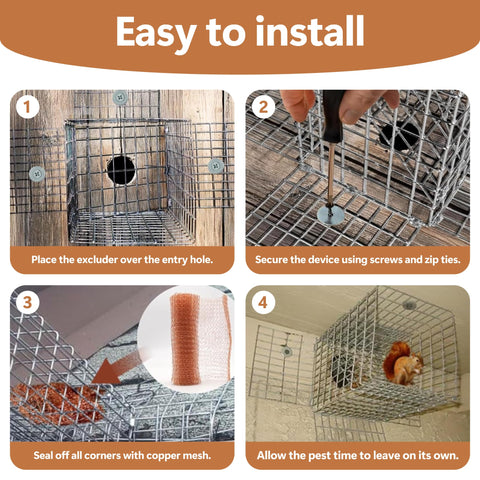 Easy to install

1

Place the excluder over the entry hole.

2

Secure the device using screws and zip ties.

3

Seal off all corners with copper mesh.

4

Allow the pest time to leave on its own.