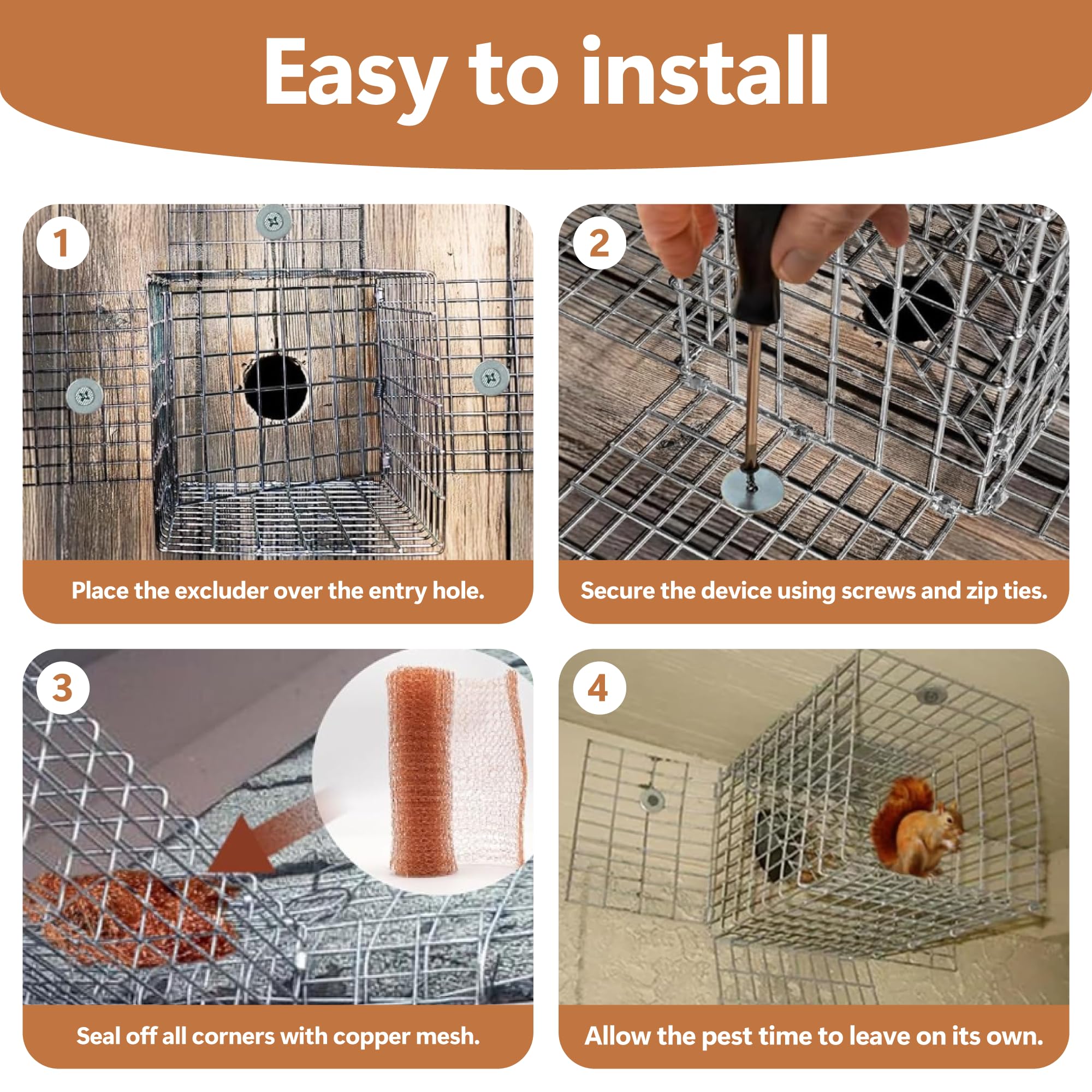 Easy to install

1

Place the excluder over the entry hole.

2

Secure the device using screws and zip ties.

3

Seal off all corners with copper mesh.

4

Allow the pest time to leave on its own.