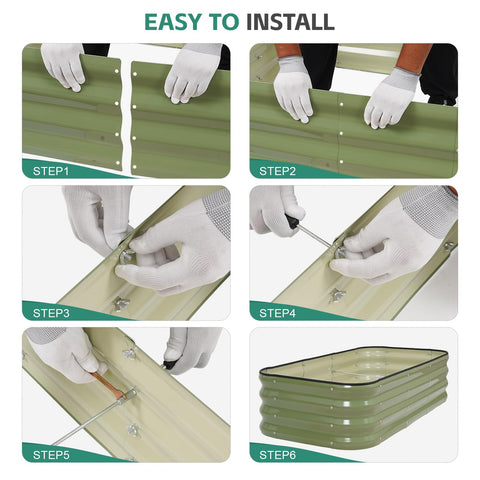 EASY TO INSTALL

STEP1

STEP2

STEP3

STEP4

STEP5

STEP6