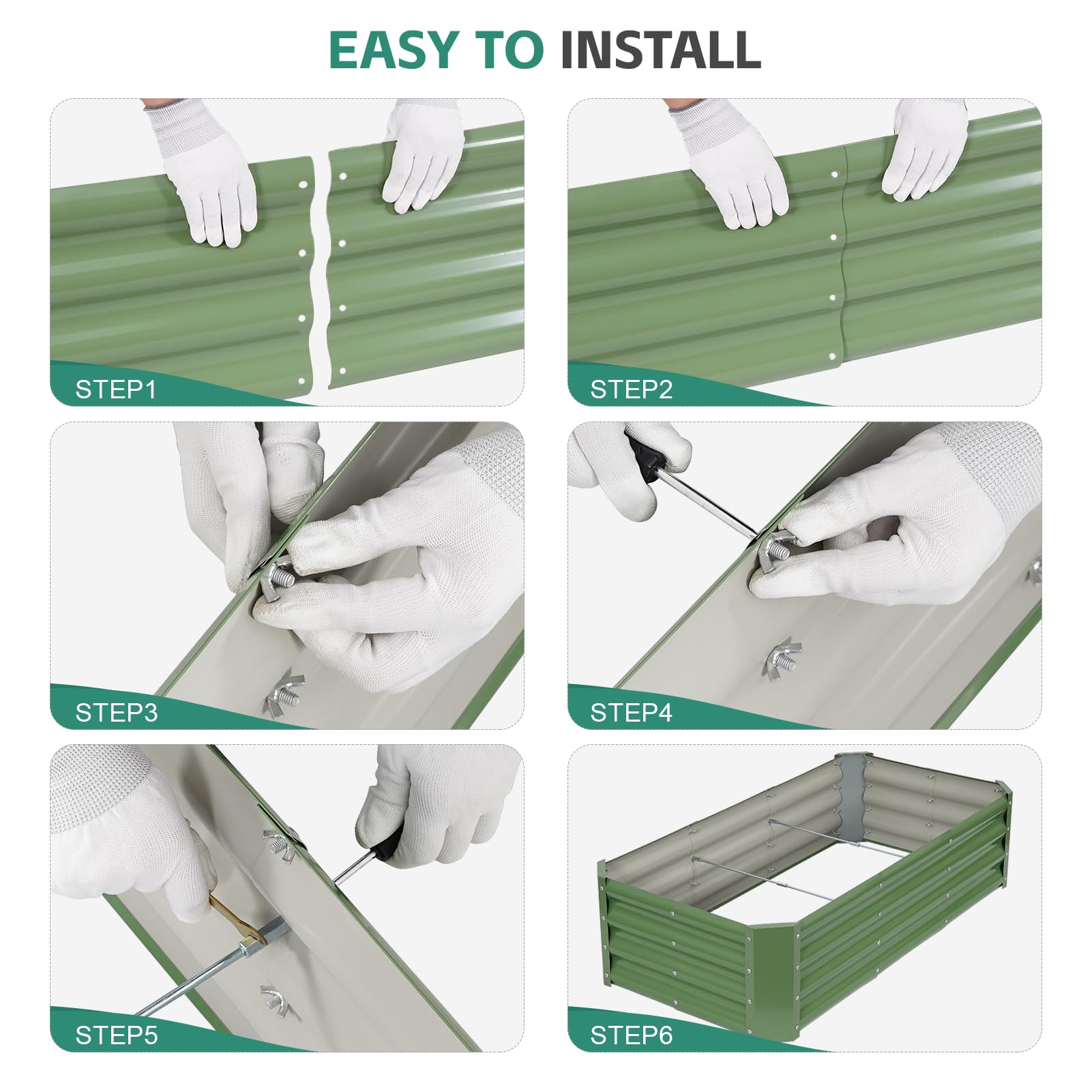 EASY TO INSTALL

STEP1

STEP2

STEP3

STEP4

STEP5

STEP6