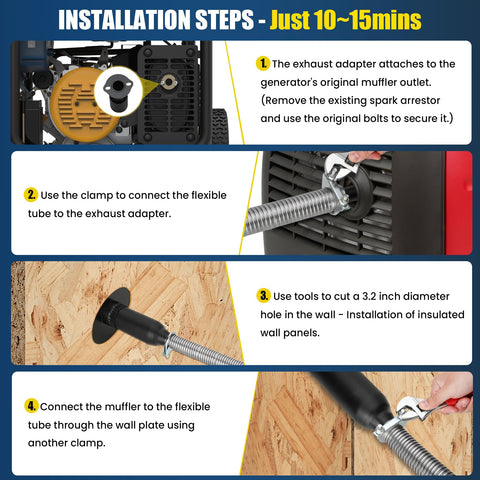 INSTALLATION STEPS - Just 10~15mins

1. The exhaust adapter attaches to the generator's original muffler outlet. (Remove the existing spark arrestor and use the original bolts to secure it.)

2. Use the clamp to connect the flexible tube to the exhaust adapter.

3. Use tools to cut a 3.2 inch diameter hole in the wall - Installation of insulated wall panels.

4. Connect the muffler to the flexible tube through the wall plate using another clamp.