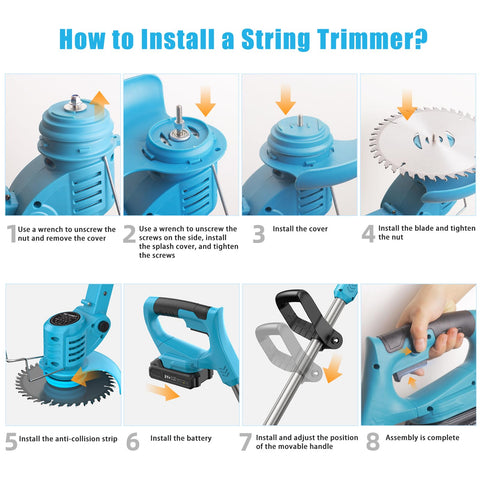 How to Install a String Trimmer?

1 Use a wrench to unscrew the nut and remove the cover

2 Use a wrench to unscrew the screws on the side, install the splash cover, and tighten the screws

3 Install the cover

4 Install the blade and tighten the nut

5 Install the anti-collision strip

6 Install the battery

7 Install and adjust the position of the movable handle

8 Assembly is complete