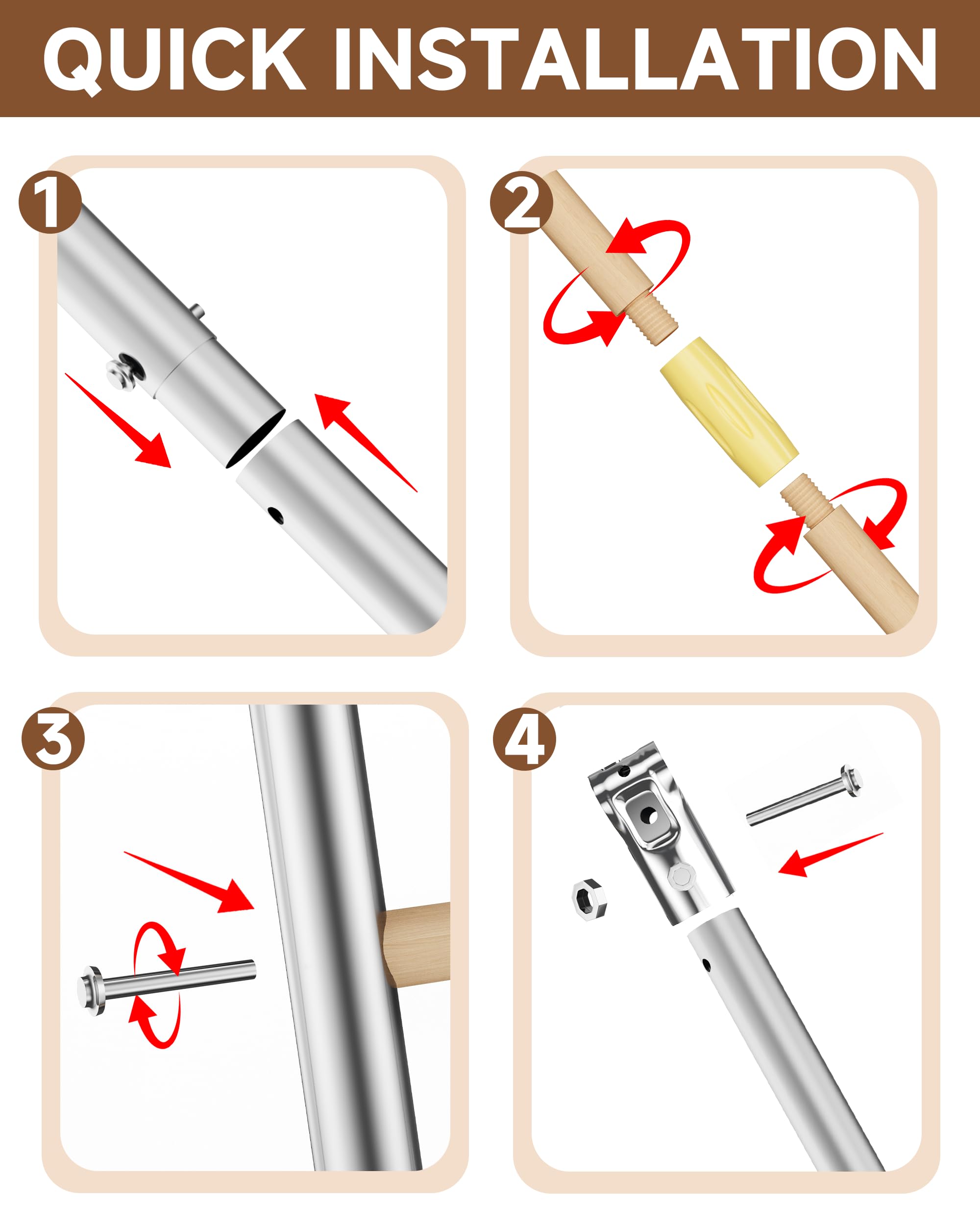 QUICK INSTALLATION

1

2

3

4