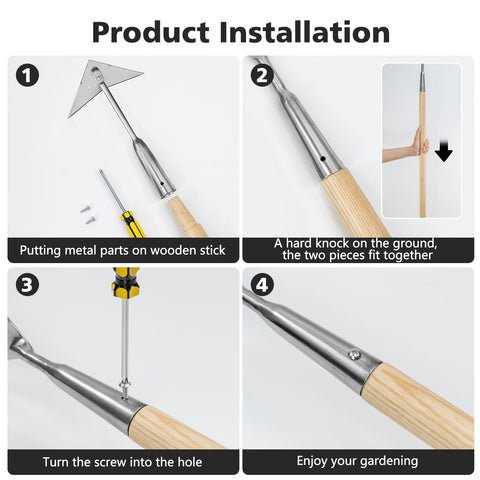 Product Installation

1

Putting metal parts on wooden stick

2

A hard knock on the ground, the two pieces fit together

3

Turn the screw into the hole

4

Enjoy your gardening