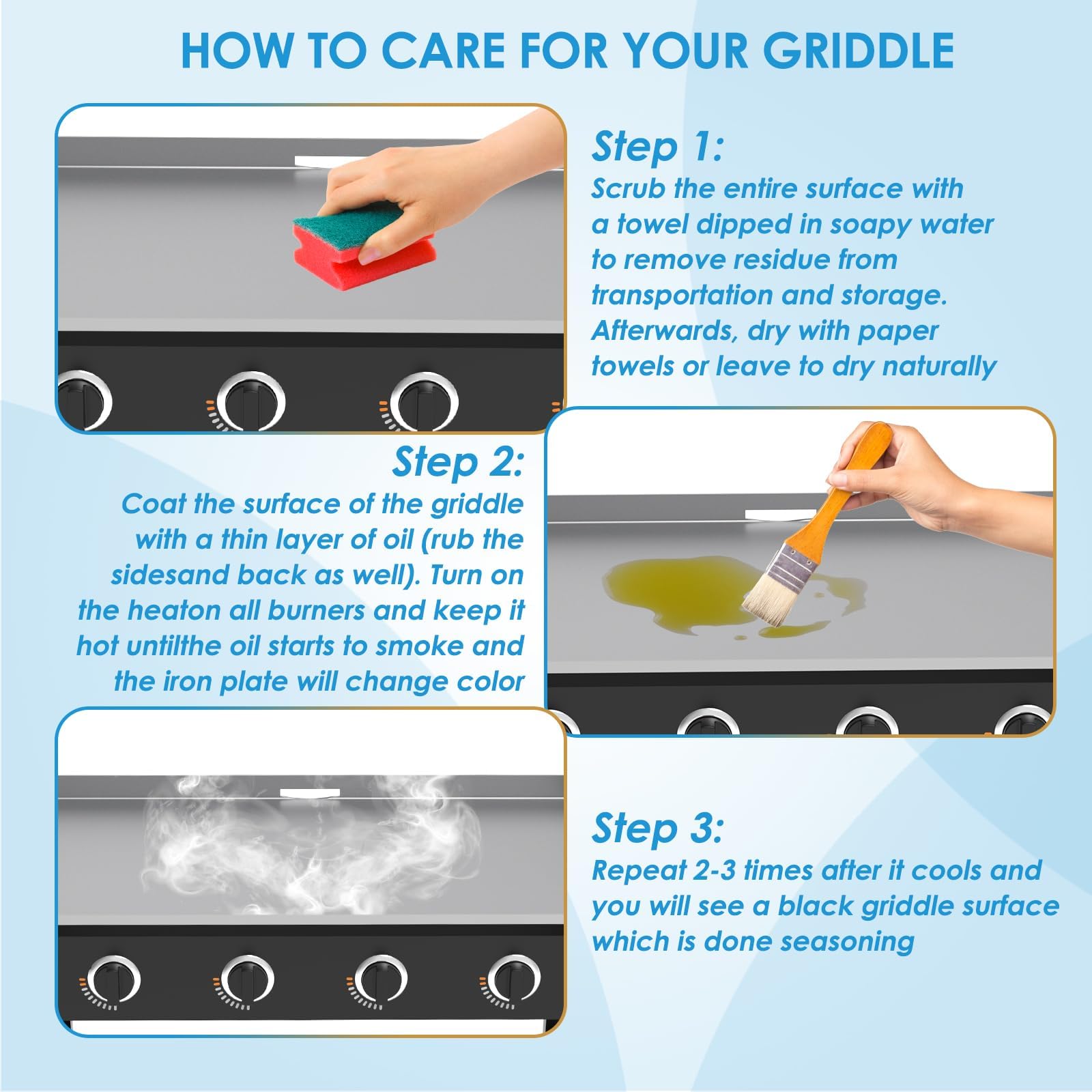 HOW TO CARE FOR YOUR GRIDDLE

Step 1:
Scrub the entire surface with a towel dipped in soapy water to remove residue from transportation and storage. Afterwards, dry with paper towels or leave to dry naturally

Step 2:
Coat the surface of the griddle with a thin layer of oil (rub the sidesand back as well). Turn on the heaton all burners and keep it hot untilthe oil starts to smoke and the iron plate will change color

Step 3:
Repeat 2-3 times after it cools and you will see a black griddle surface which is done seasoning