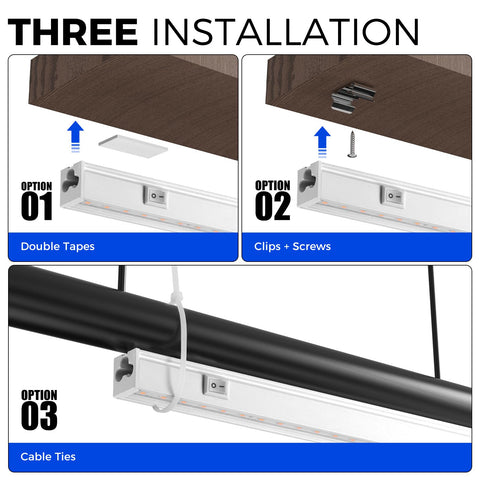 THREE INSTALLATION

OPTION
01

Double Tapes

OPTION
02

Clips + Screws

OPTION
03

Cable Ties