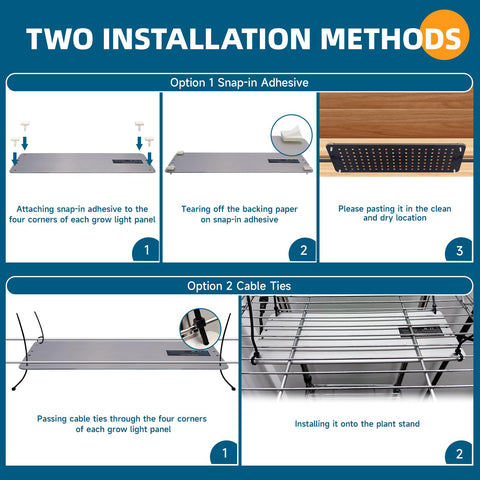 TWO INSTALLATION METHODS

Option 1 Snap-in Adhesive

Attaching snap-in adhesive to the four corners of each grow light panel

1

Tearing off the backing paper on snap-in adhesive

2

Please pasting it in the clean and dry location

3

Option 2 Cable Ties

Passing cable ties through the four corners of each grow light panel

1

Installing it onto the plant stand

2