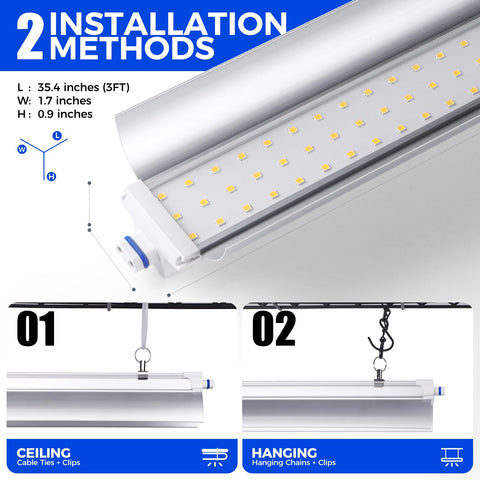 2 INSTALLATION METHODS

L : 35.4 inches (3FT)
W: 1.7 inches
H : 0.9 inches

L
W
H

01

02

CEILING
Cable Ties + Clips

HANGING
Hanging Chains + Clips