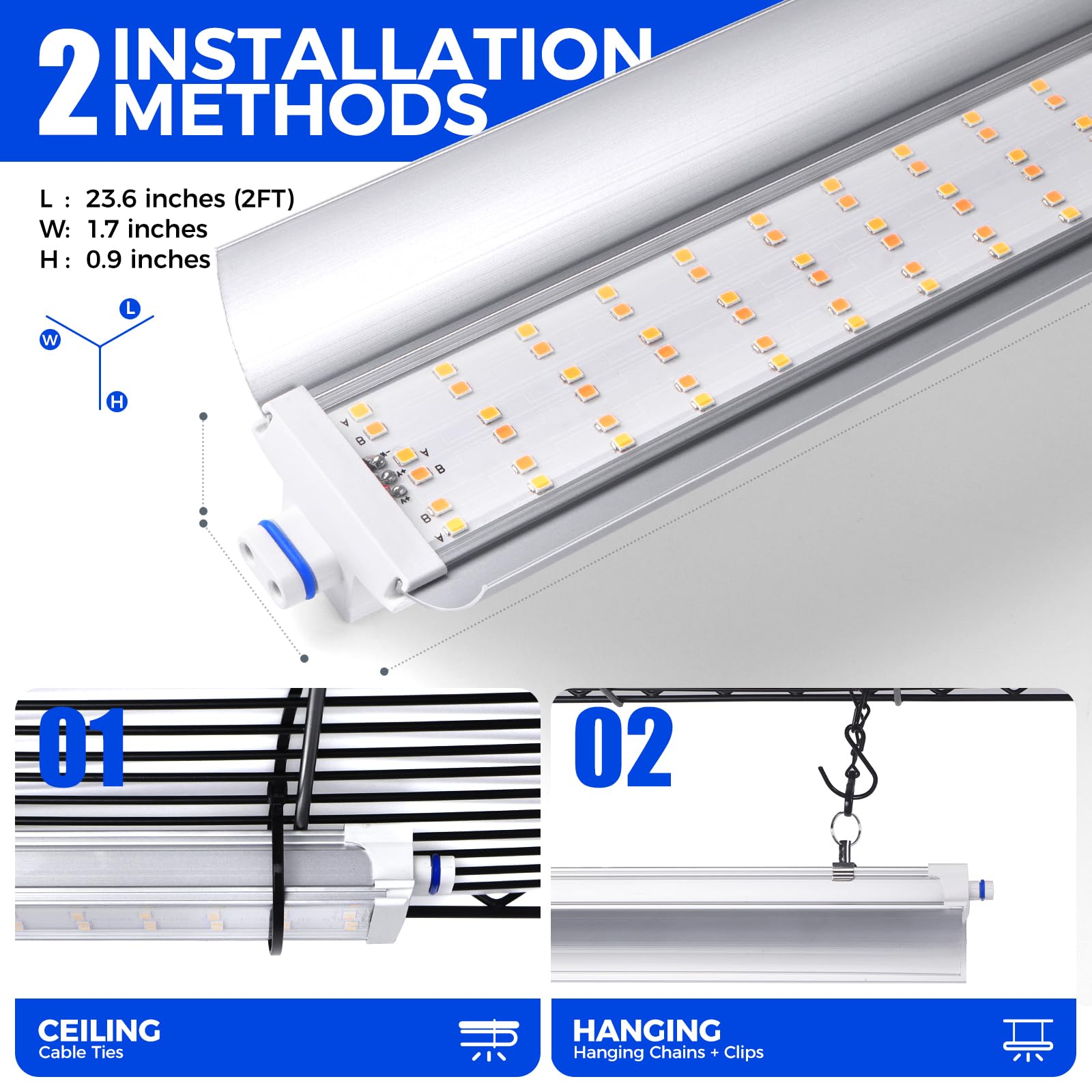 2 INSTALLATION METHODS

L : 23.6 inches (2FT)
W: 1.7 inches
H : 0.9 inches

L
W
H

A
B
A
B
B
A

01

02

CEILING
Cable Ties

HANGING
Hanging Chains + Clips