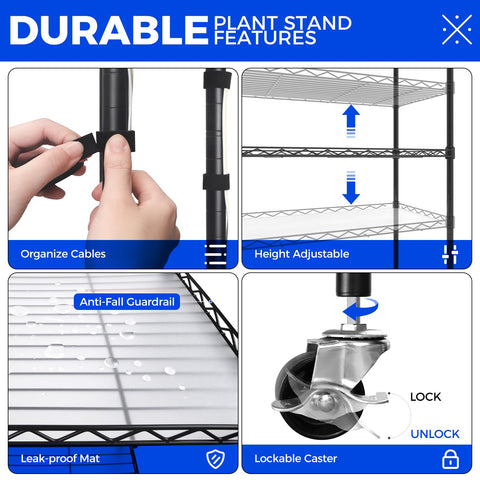 DURABLE PLANT STAND FEATURES

Organize Cables

Height Adjustable

Anti-Fall Guardrail

Leak-proof Mat

LOCK

UNLOCK

Lockable Caster