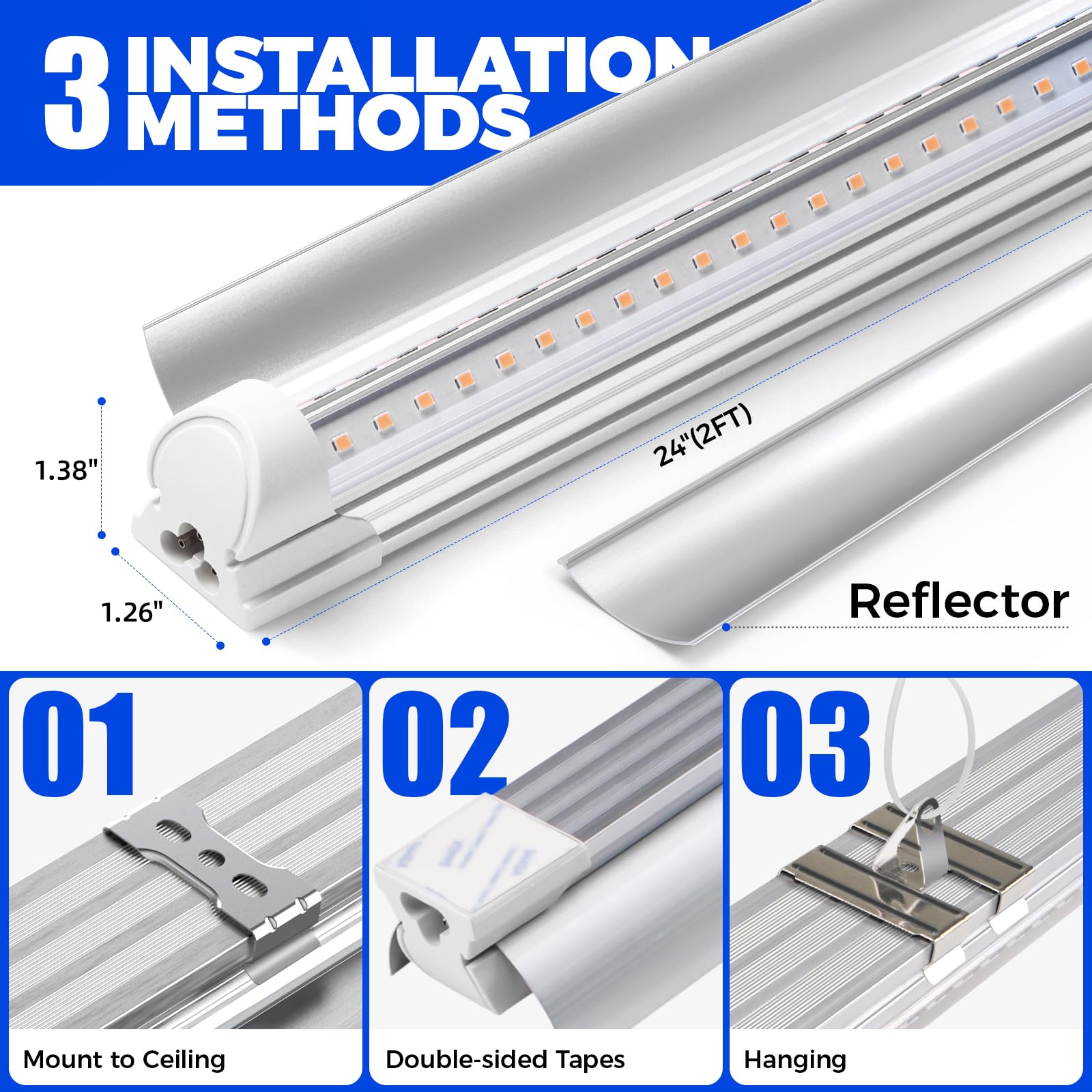 3 INSTALLATION METHODS

1.38"

1.26"

24"(2FT)

Reflector

01

Mount to Ceiling

02

Double-sided Tapes

03

Hanging