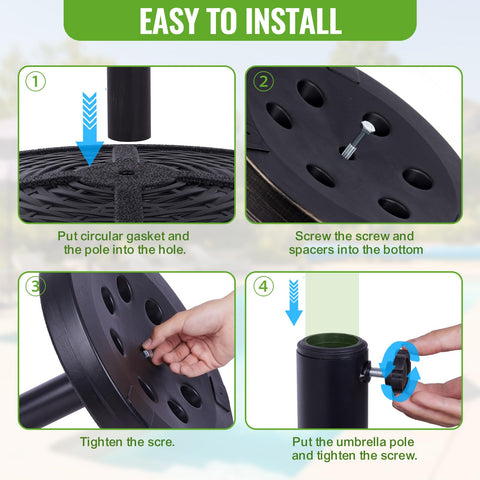 EASY TO INSTALL

①

Put circular gasket and the pole into the hole.

②

Screw the screw and spacers into the bottom

③

Tighten the scre.

④

Put the umbrella pole and tighten the screw.