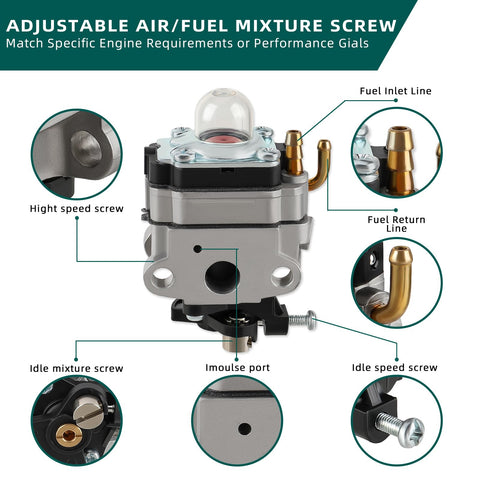 ADJUSTABLE AIR/FUEL MIXTURE SCREW
Match Specific Engine Requirements or Performance Gials

Fuel Inlet Line

Hight speed screw

Fuel Return Line

Idle mixture screw

Imoulse port

Idle speed screw