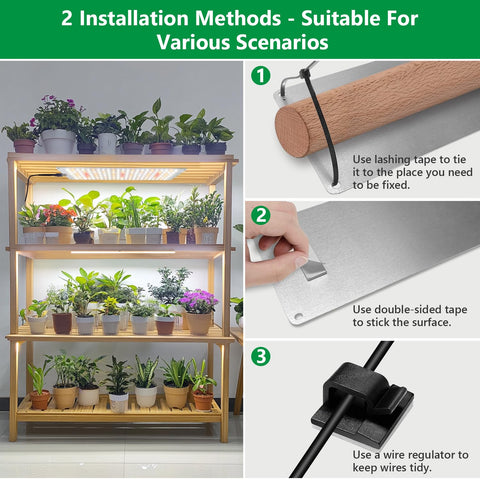 2 Installation Methods - Suitable For Various Scenarios

1

Use lashing tape to tie it to the place you need to be fixed.

2

Use double-sided tape to stick the surface.

3

Use a wire regulator to keep wires tidy.