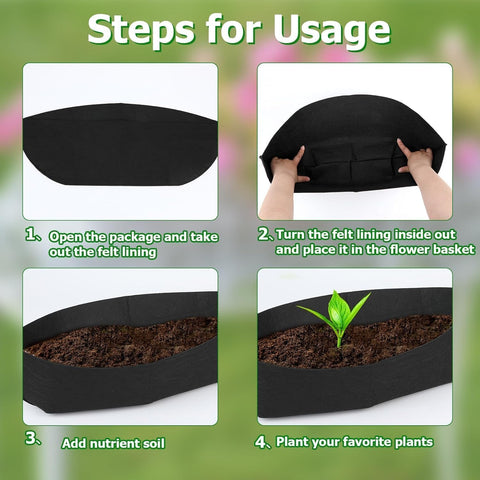 Steps for Usage

1、Open the package and take out the felt lining

2、Turn the felt lining inside out and place it in the flower basket

3、Add nutrient soil

4、Plant your favorite plants