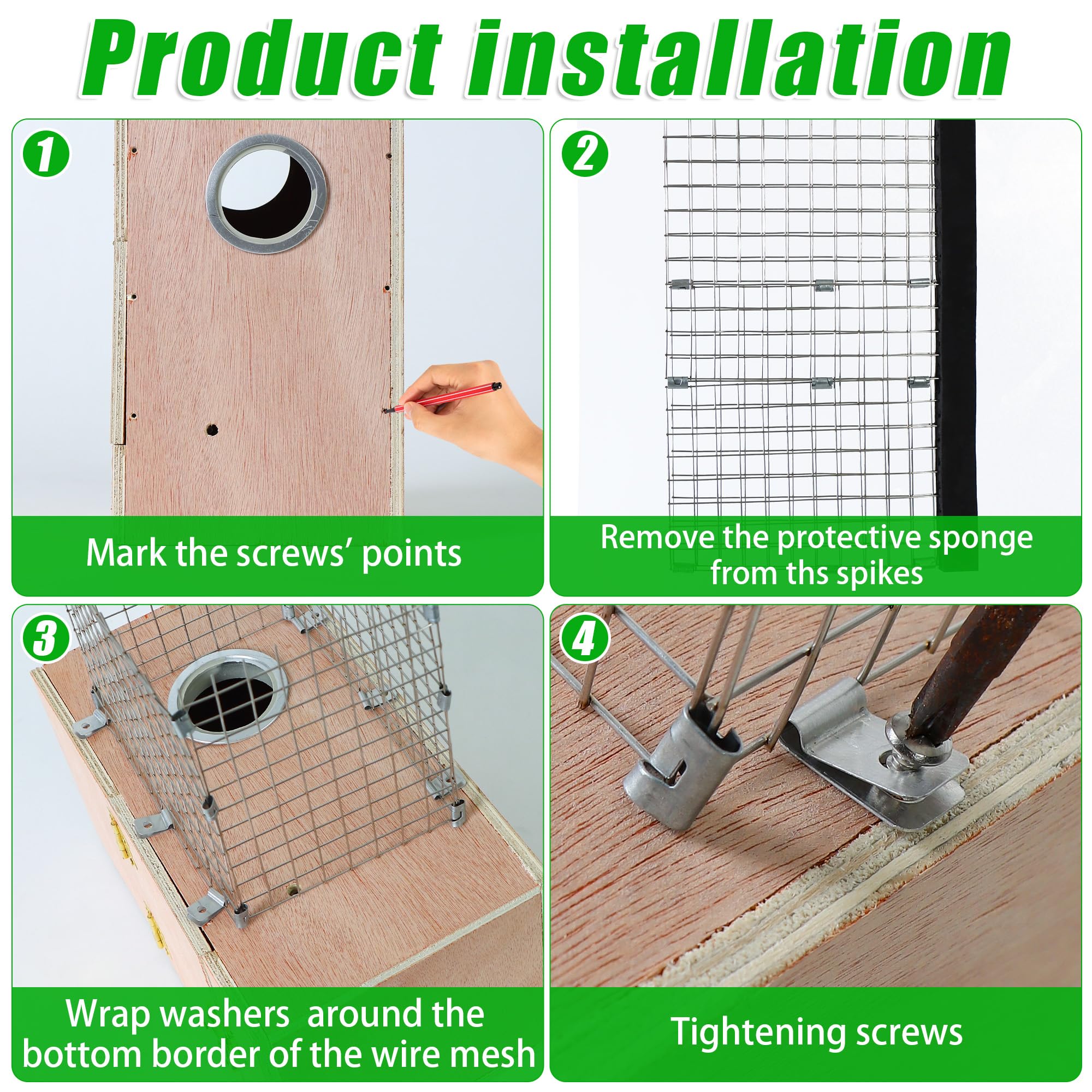 Product installation

1

Mark the screws' points

2

Remove the protective sponge from ths spikes

3

Wrap washers around the bottom border of the wire mesh

4

Tightening screws