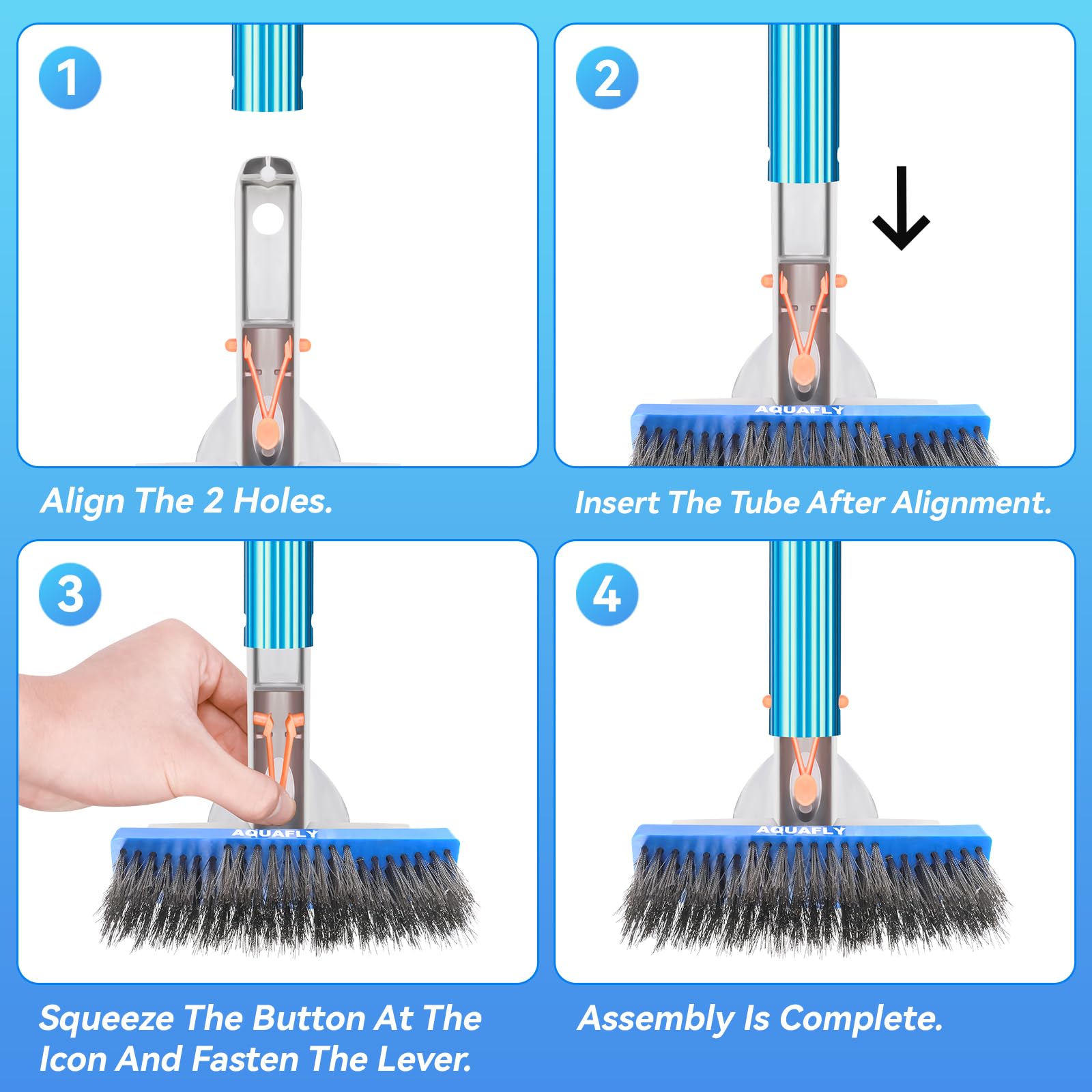 1

Align The 2 Holes.

2

AQUAFLY

Insert The Tube After Alignment.

3

AQUAFLY

Squeeze The Button At The Icon And Fasten The Lever.

4

AQUAFLY

Assembly Is Complete.