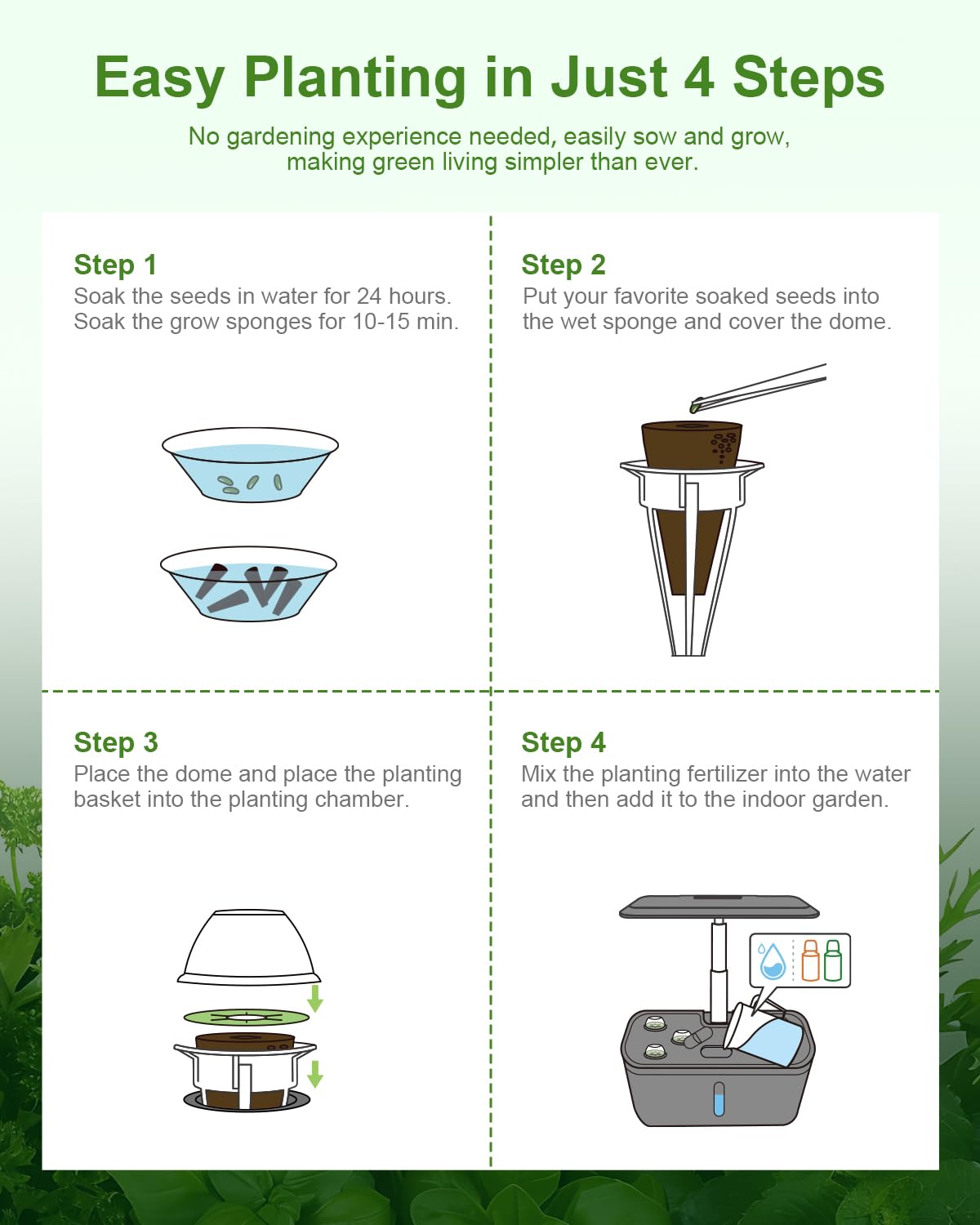 Easy Planting in Just 4 Steps

No gardening experience needed, easily sow and grow, making green living simpler than ever.

Step 1
Soak the seeds in water for 24 hours. Soak the grow sponges for 10-15 min.

Step 2
Put your favorite soaked seeds into the wet sponge and cover the dome.

Step 3
Place the dome and place the planting basket into the planting chamber.

Step 4
Mix the planting fertilizer into the water and then add it to the indoor garden.