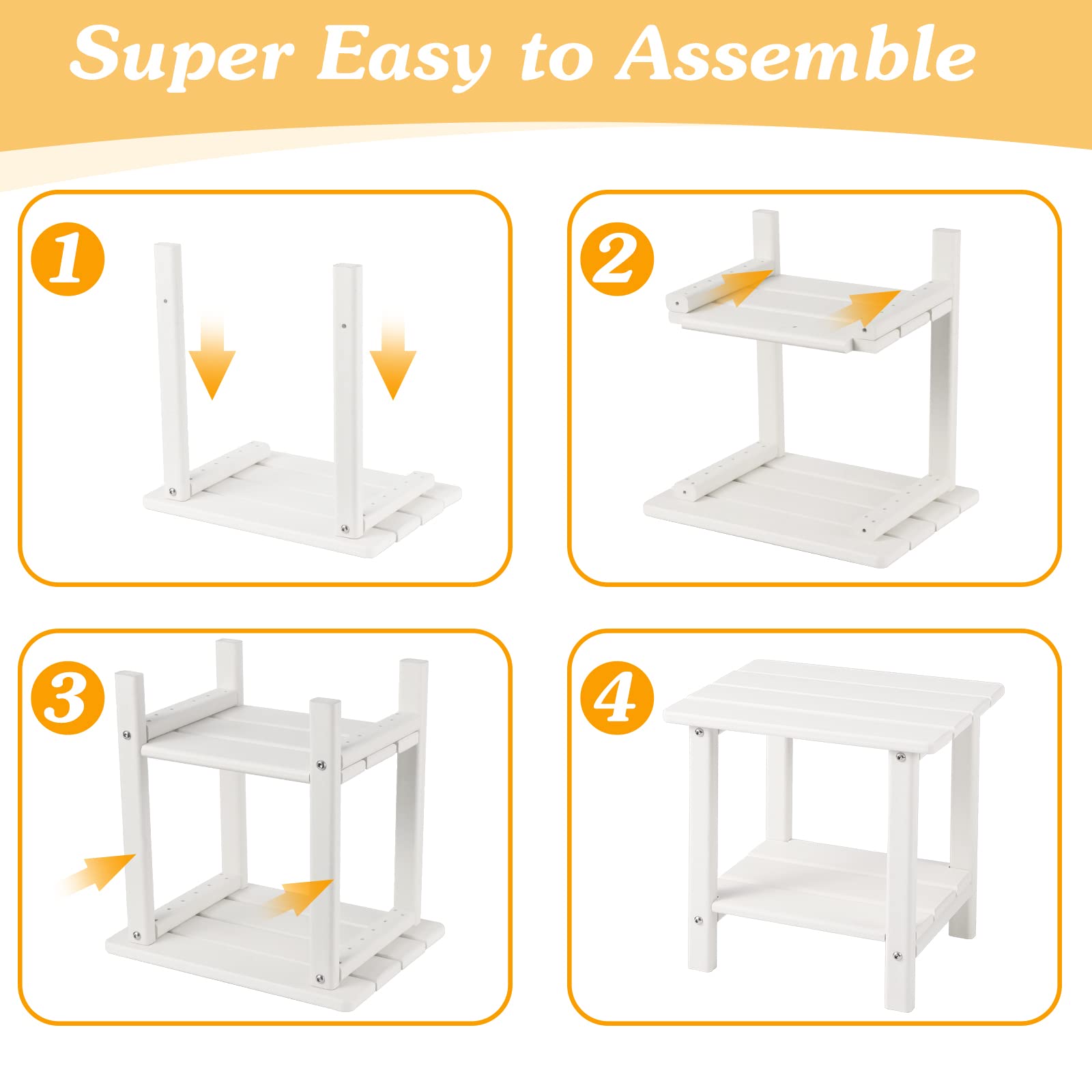 Super Easy to Assemble

1

2

3

4