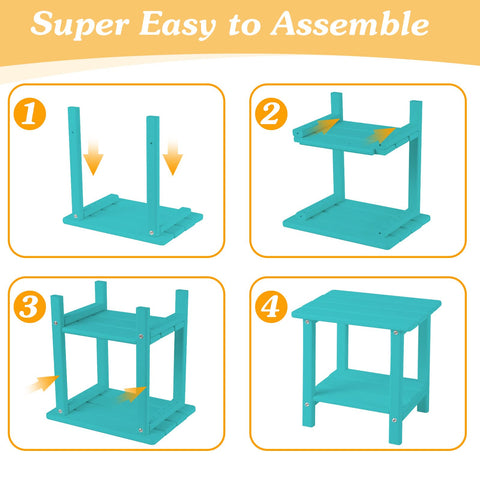 Super Easy to Assemble

1

2

3

4