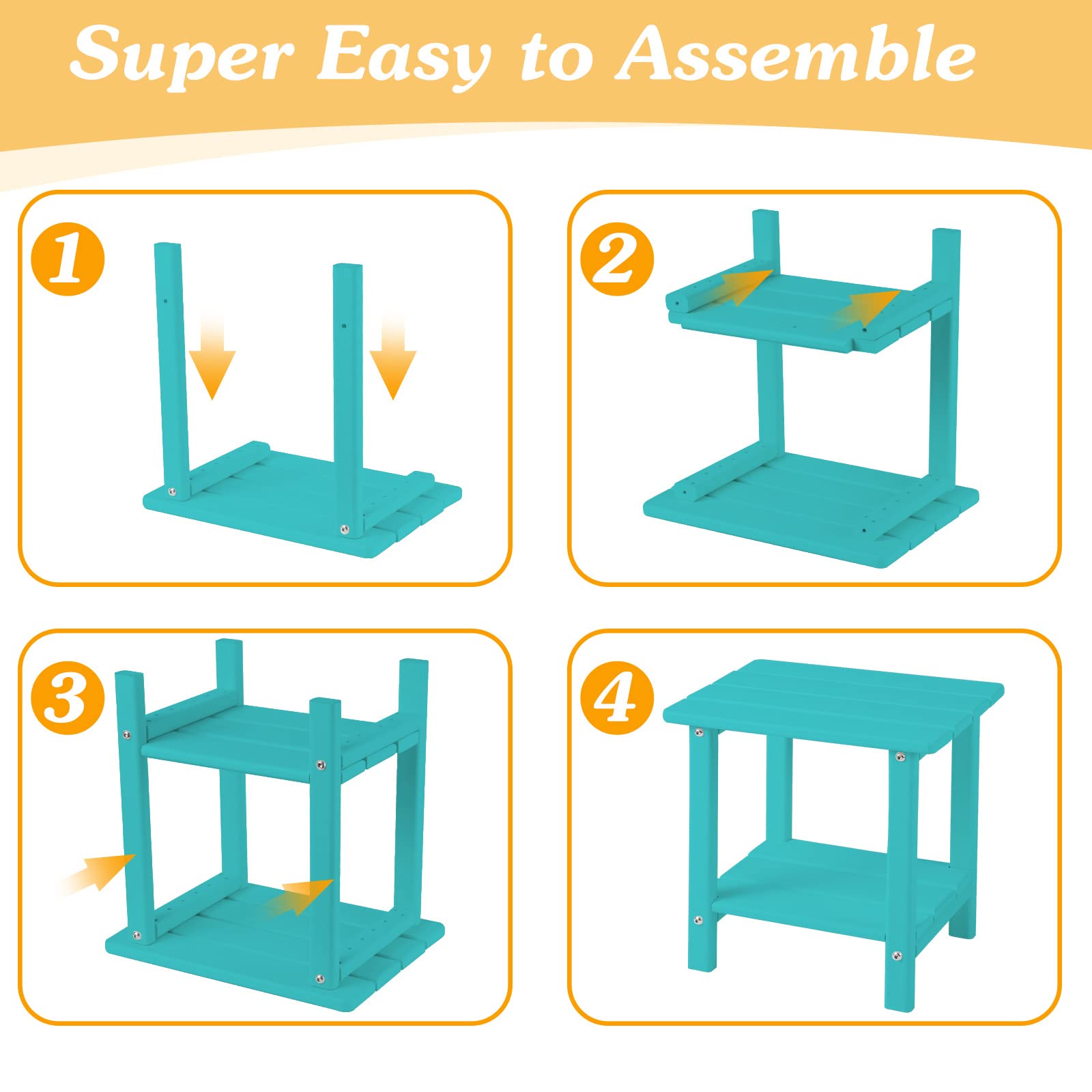 Super Easy to Assemble

1

2

3

4