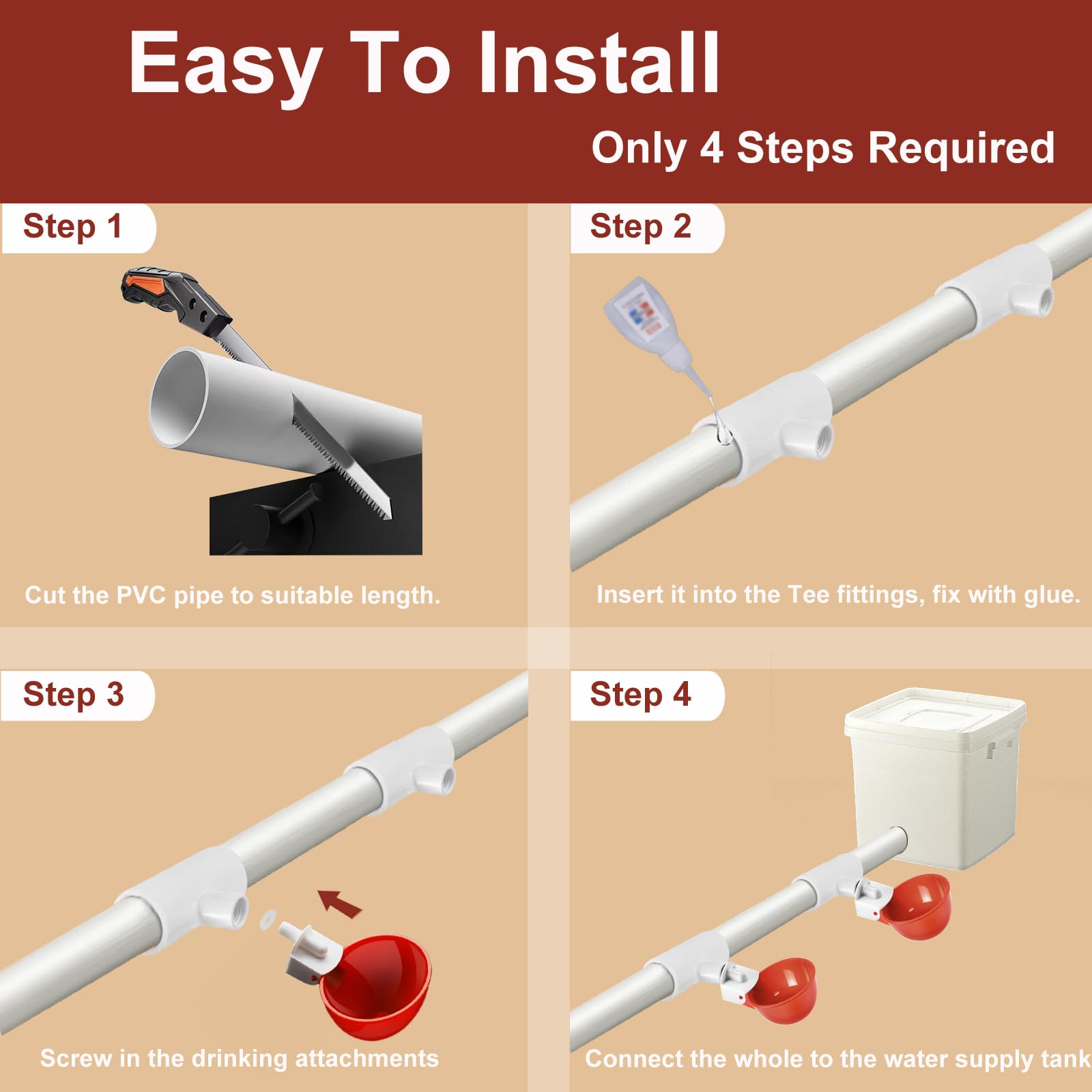 Easy To Install

Only 4 Steps Required

Step 1

Cut the PVC pipe to suitable length.

Step 2

Insert it into the Tee fittings, fix with glue.

Step 3

Screw in the drinking attachments

Step 4

Connect the whole to the water supply tank