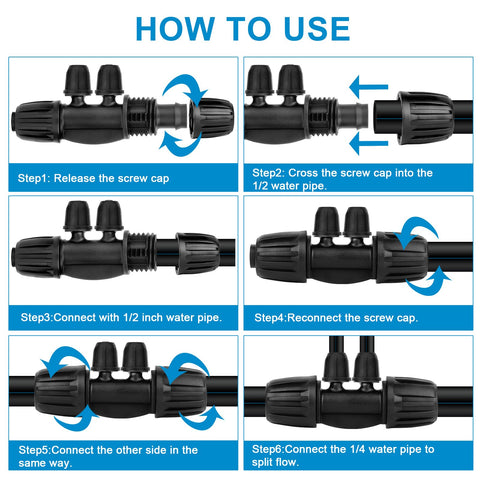 HOW TO USE

Step1: Release the screw cap

Step2: Cross the screw cap into the 1/2 water pipe.

Step3:Connect with 1/2 inch water pipe.

Step4:Reconnect the screw cap.

Step5:Connect the other side in the same way.

Step6:Connect the 1/4 water pipe to split flow.