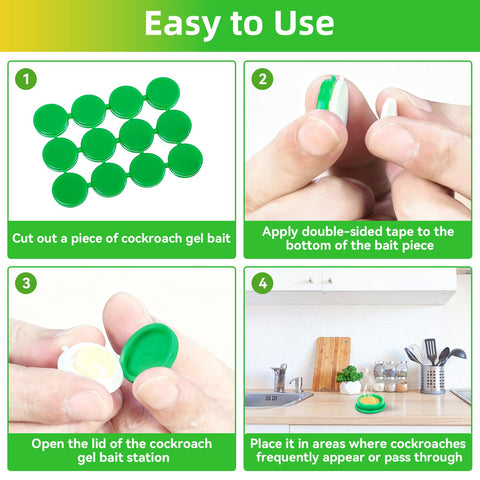 Easy to Use

1

Cut out a piece of cockroach gel bait

2

Apply double-sided tape to the bottom of the bait piece

3

Open the lid of the cockroach gel bait station

4

Place it in areas where cockroaches frequently appear or pass through