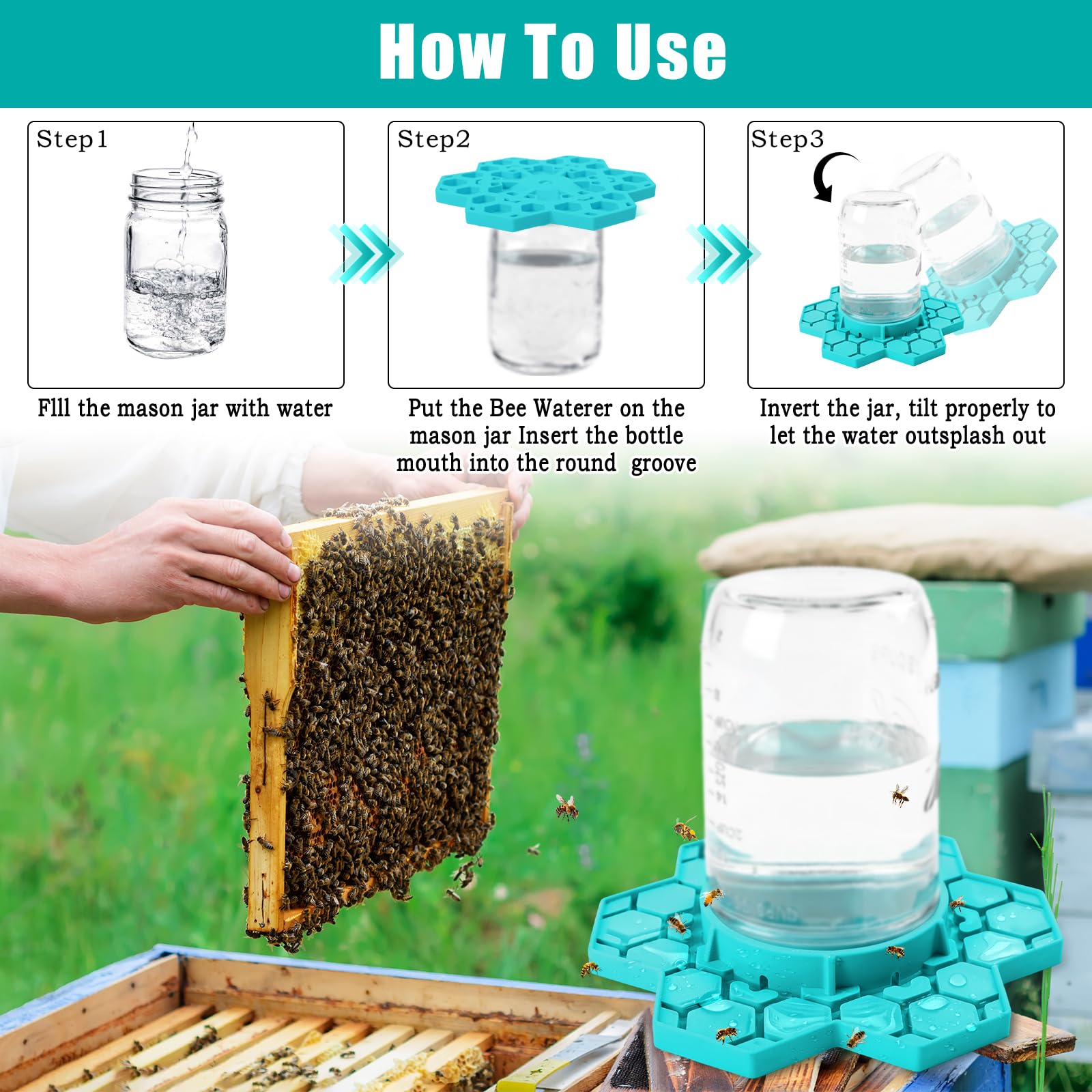 How To Use

Step1

Flll the mason jar with water

Step2

Put the Bee Waterer on the mason jar Insert the bottle mouth into the round groove

Step3

Invert the jar, tilt properly to let the water outsplash out