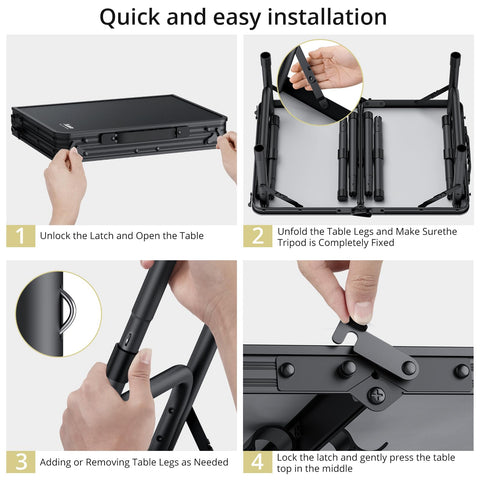 Quick and easy installation

1 Unlock the Latch and Open the Table

2 Unfold the Table Legs and Make Surethe Tripod is Completely Fixed

3 Adding or Removing Table Legs as Needed

4 Lock the latch and gently press the table top in the middle