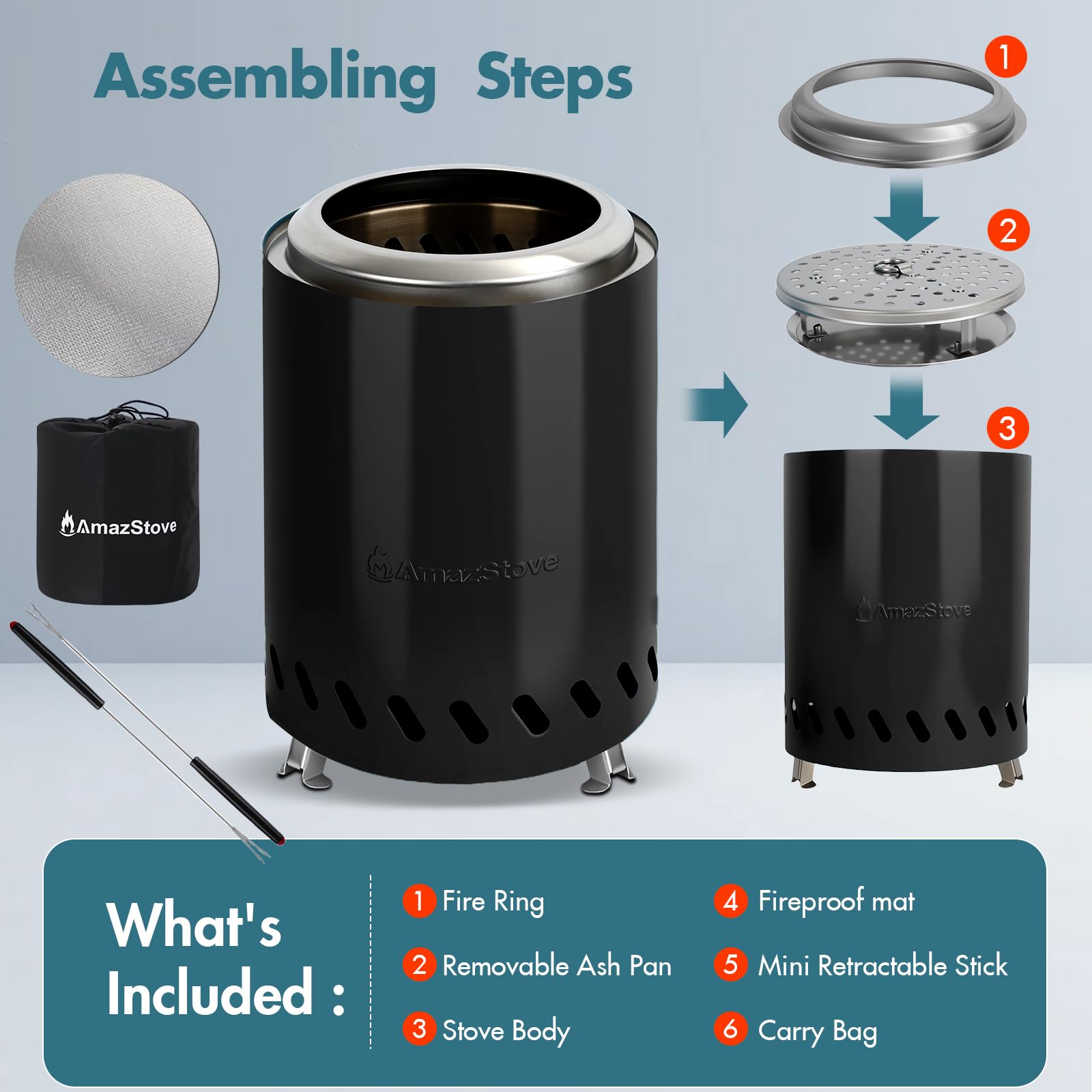 Assembling Steps

1

2

3

AmazStove

AmazStove

AmazStove

What's Included :

1 Fire Ring

2 Removable Ash Pan

3 Stove Body

4 Fireproof mat

5 Mini Retractable Stick

6 Carry Bag