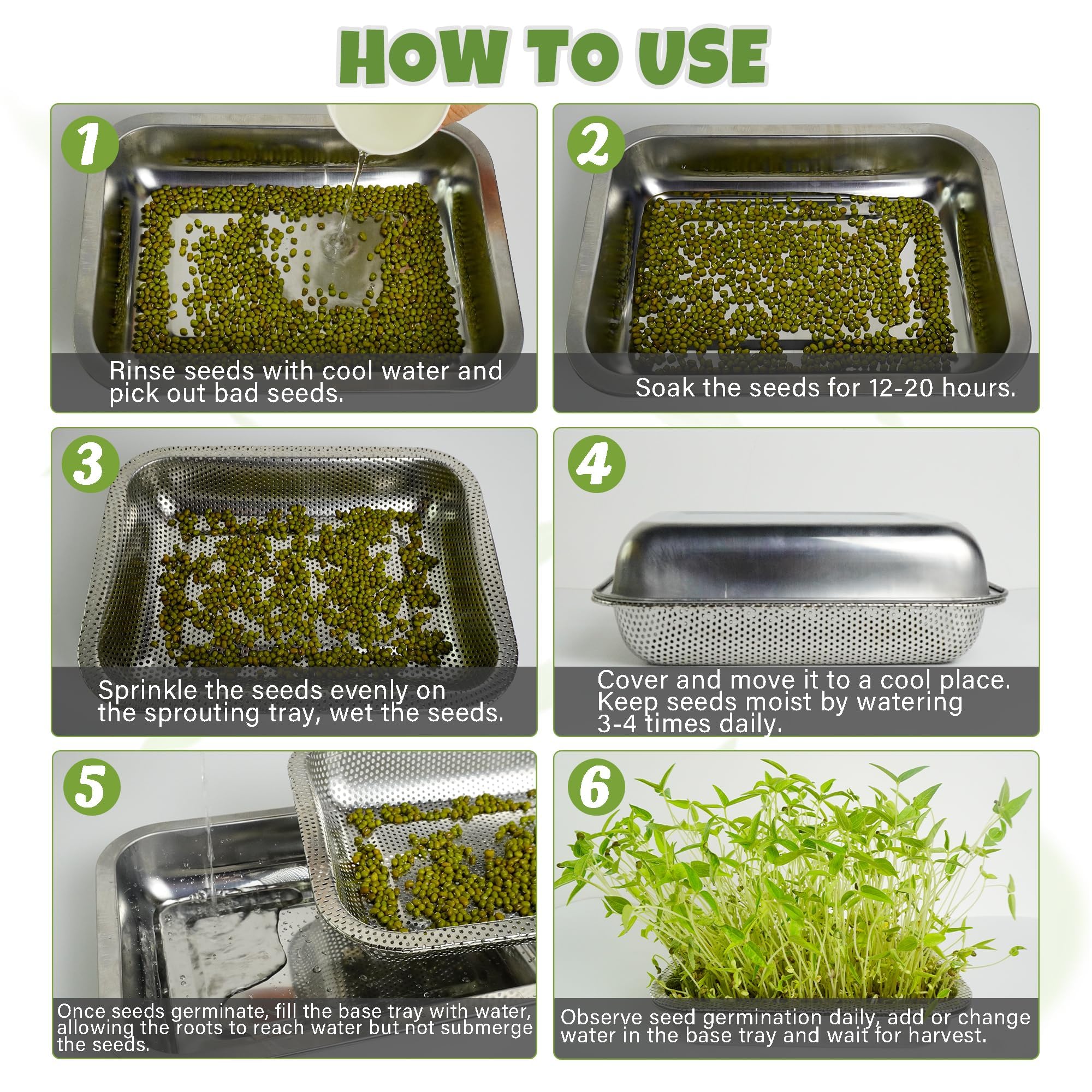 HOW TO USE

1

Rinse seeds with cool water and pick out bad seeds.

2

Soak the seeds for 12-20 hours.

3

Sprinkle the seeds evenly on the sprouting tray, wet the seeds.

4

Cover and move it to a cool place. Keep seeds moist by watering 3-4 times daily.

5

Once seeds germinate, fill the base tray with water, allowing the roots to reach water but not submerge the seeds.

6

Observe seed germination daily, add or change water in the base tray and wait for harvest.