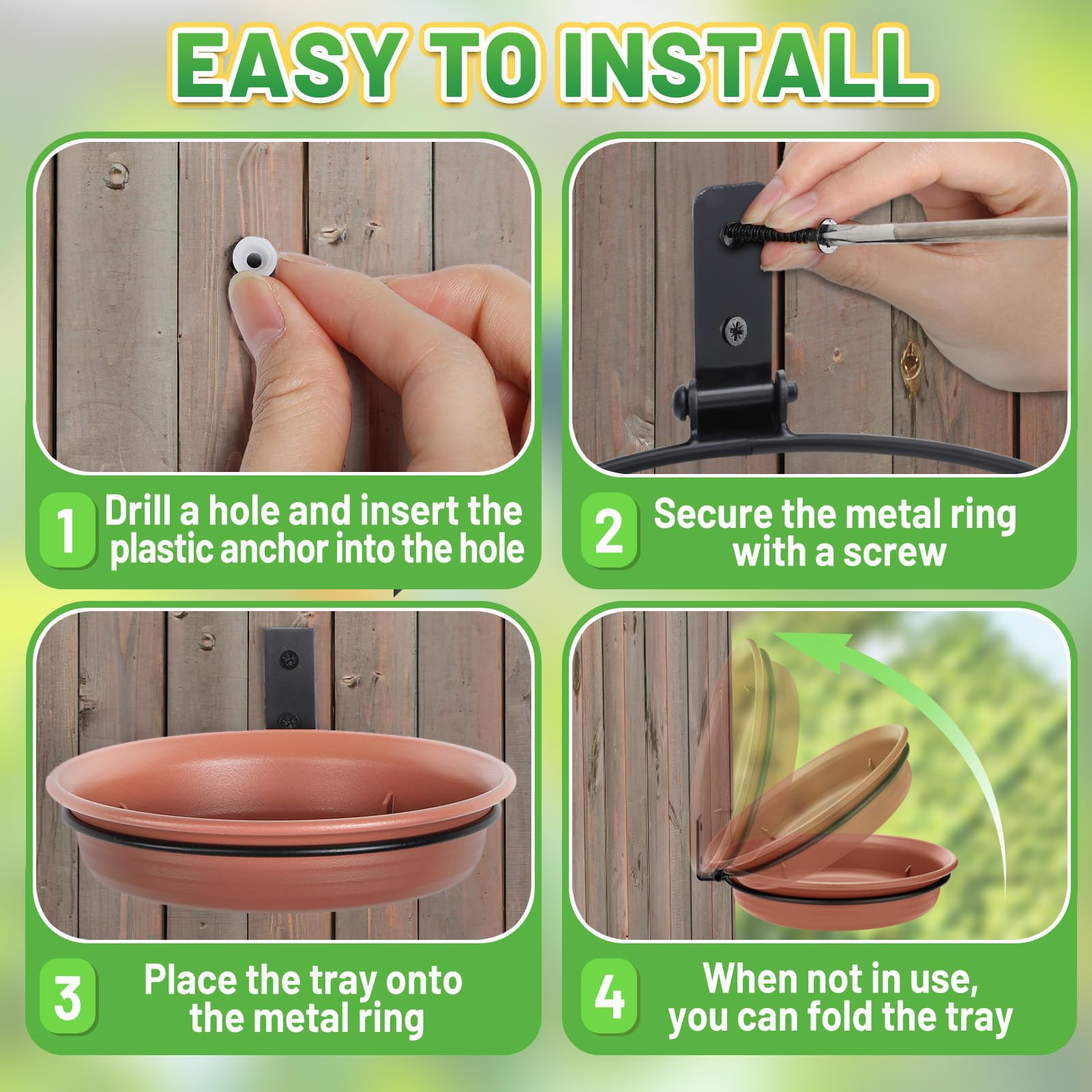 EASY TO INSTALL

1 Drill a hole and insert the plastic anchor into the hole

2 Secure the metal ring with a screw

3 Place the tray onto the metal ring

4 When not in use, you can fold the tray