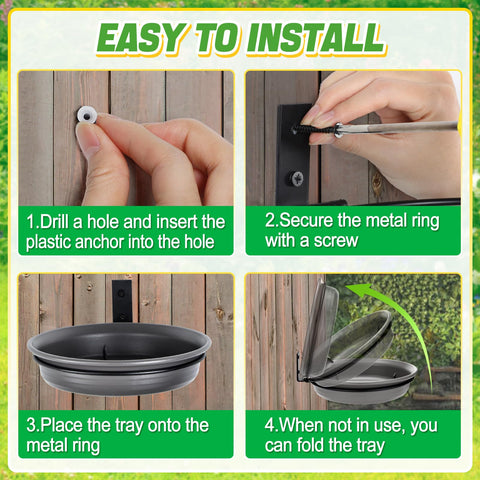 EASY TO INSTALL

1.Drill a hole and insert the plastic anchor into the hole

2.Secure the metal ring with a screw

3.Place the tray onto the metal ring

4.When not in use, you can fold the tray