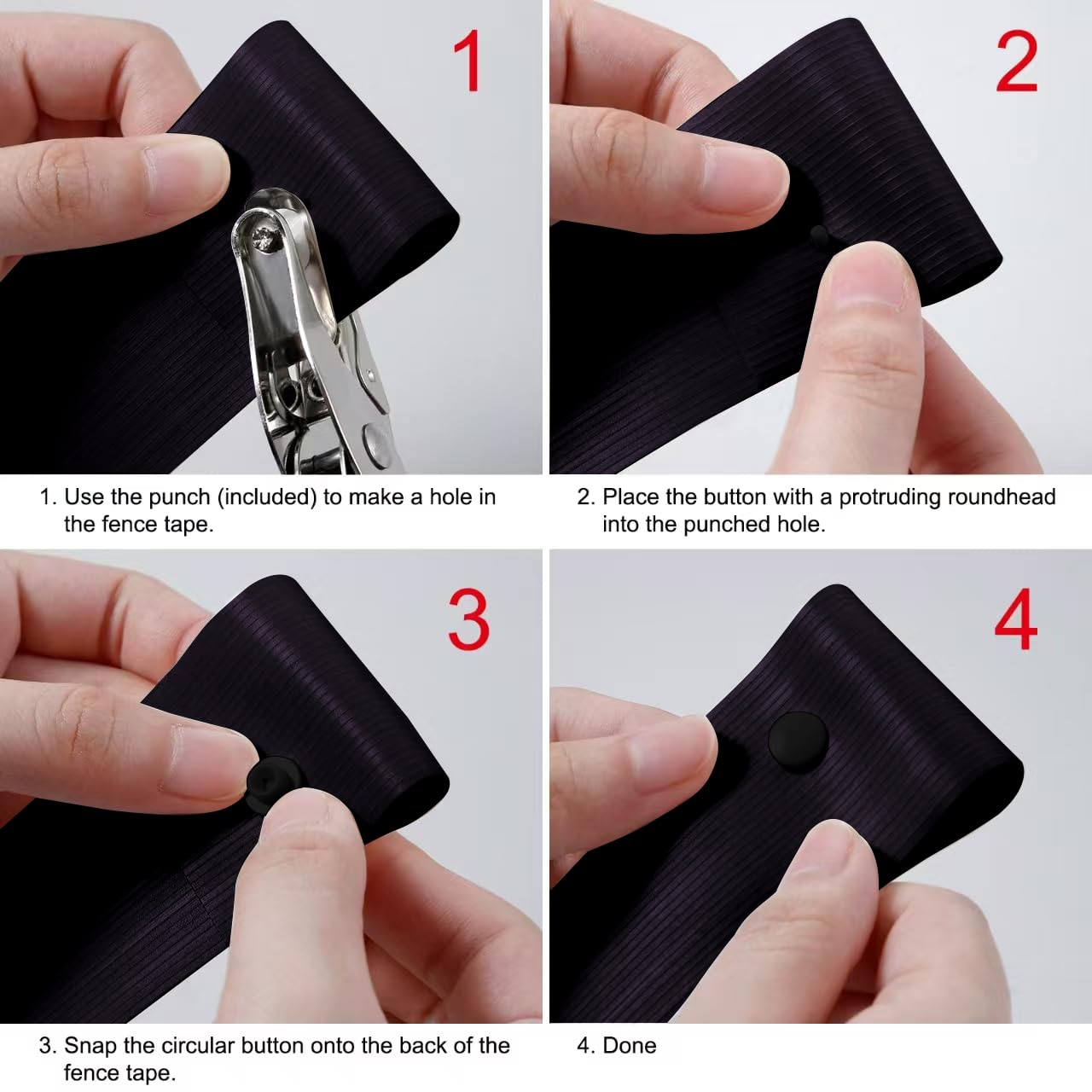 1

1. Use the punch (included) to make a hole in the fence tape.

2

2. Place the button with a protruding roundhead into the punched hole.

3

3. Snap the circular button onto the back of the fence tape.

4

4. Done