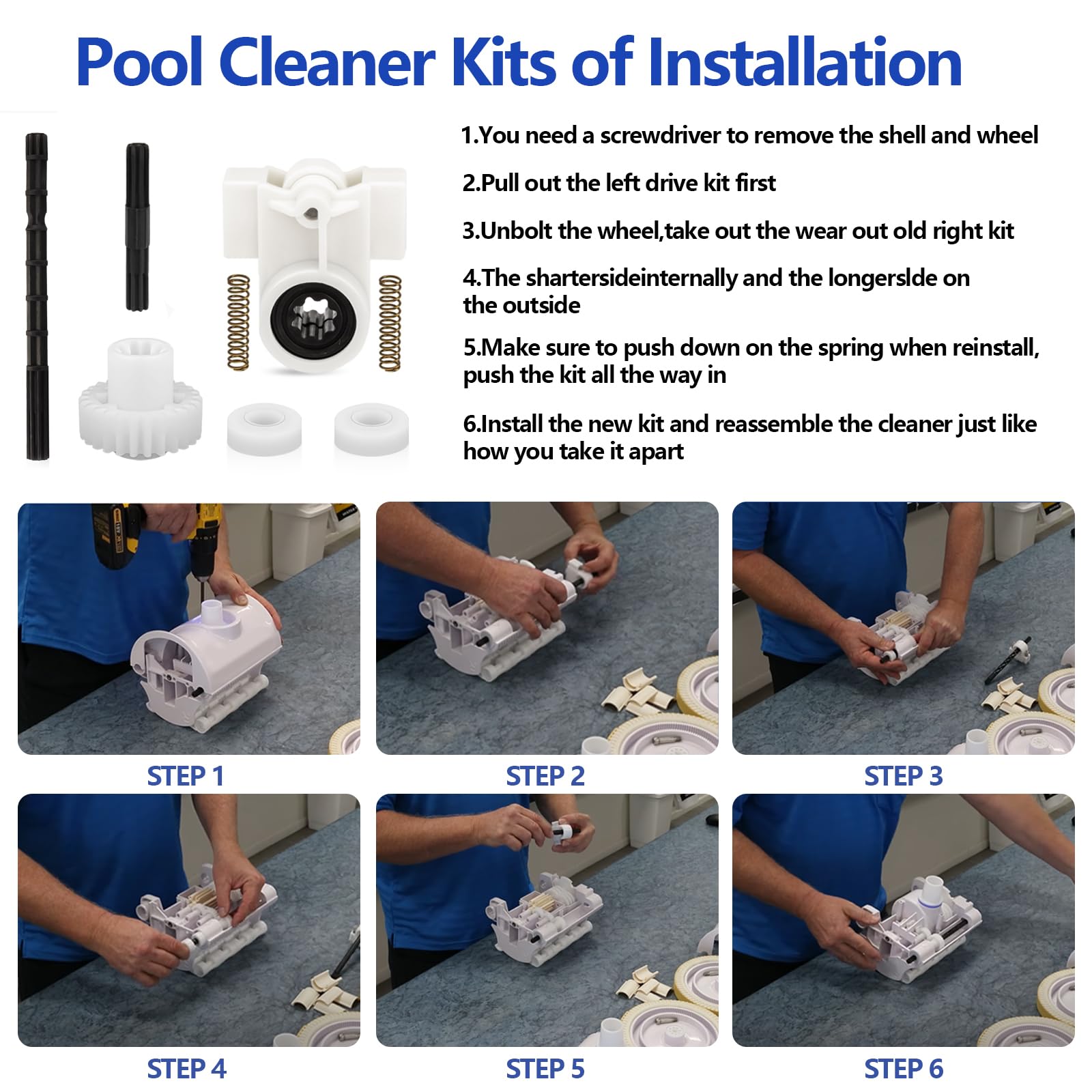 Pool Cleaner Kits of Installation

1.You need a screwdriver to remove the shell and wheel

2.Pull out the left drive kit first

3.Unbolt the wheel,take out the wear out old right kit

4.The shartersideinternally and the longerslde on the outside

5.Make sure to push down on the spring when reinstall, push the kit all the way in

6.Install the new kit and reassemble the cleaner just like how you take it apart

STEP 1

STEP 2

STEP 3

STEP 4

STEP 5

STEP 6