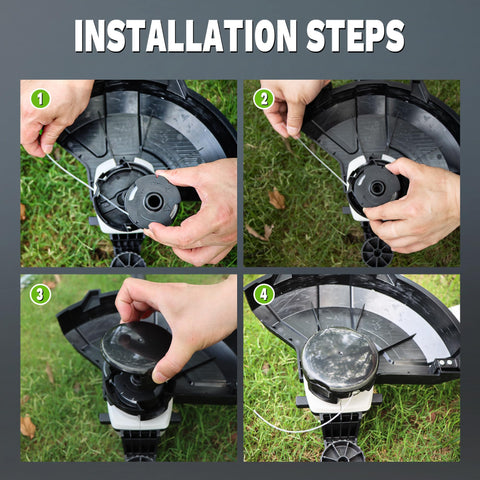 INSTALLATION STEPS

1

2

3

4