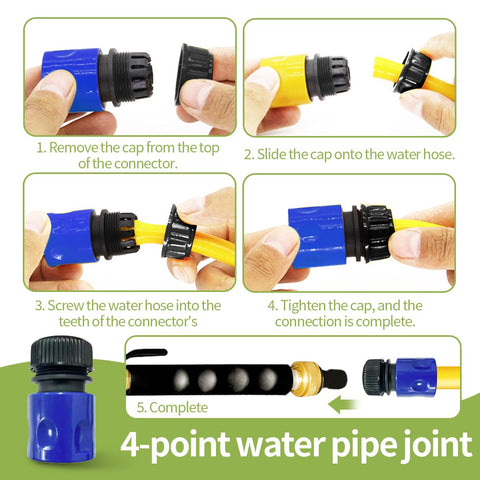 1. Remove the cap from the top of the connector.

2. Slide the cap onto the water hose.

3. Screw the water hose into the teeth of the connector's

4. Tighten the cap, and the connection is complete.

5. Complete

4-point water pipe joint