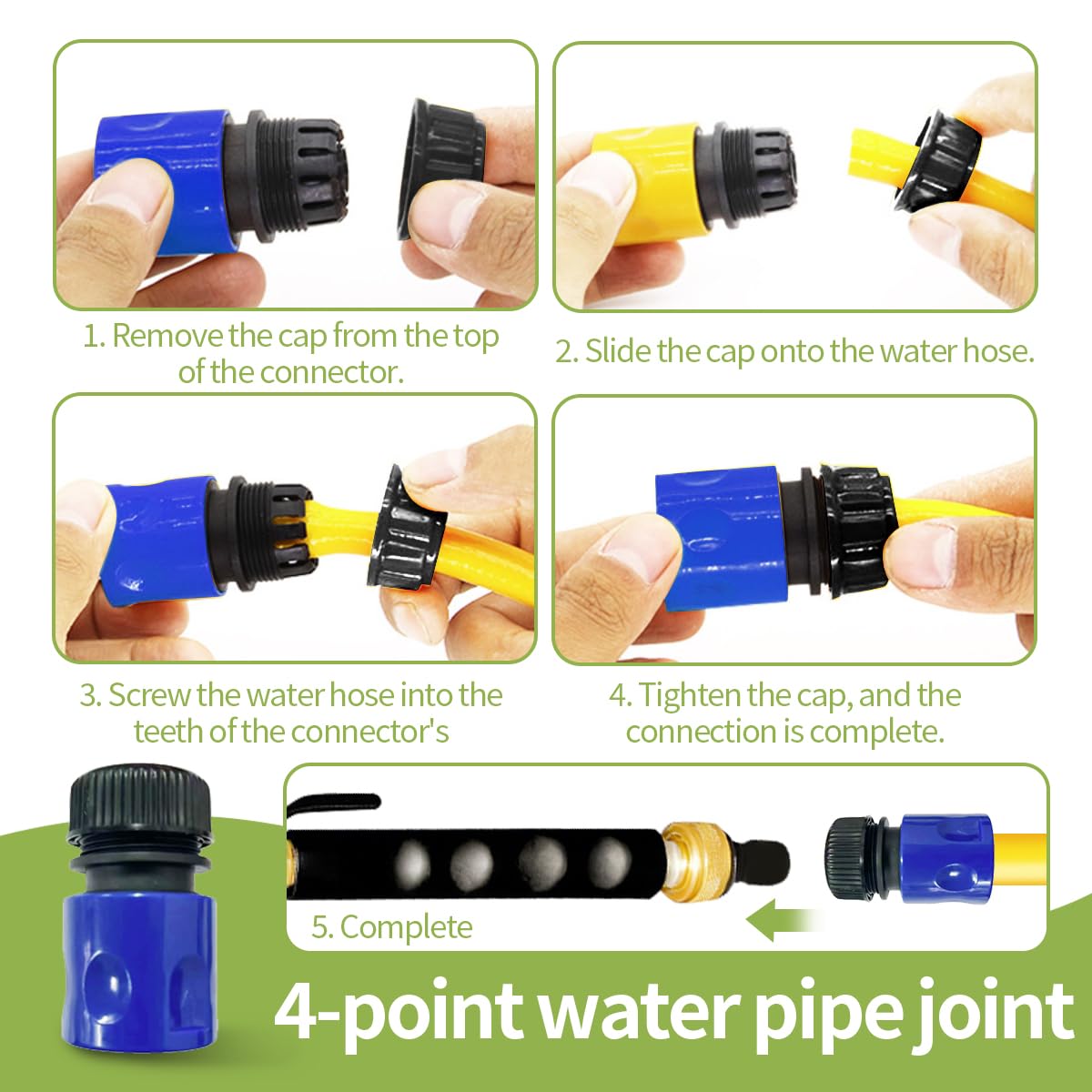 1. Remove the cap from the top of the connector.

2. Slide the cap onto the water hose.

3. Screw the water hose into the teeth of the connector's

4. Tighten the cap, and the connection is complete.

5. Complete

4-point water pipe joint